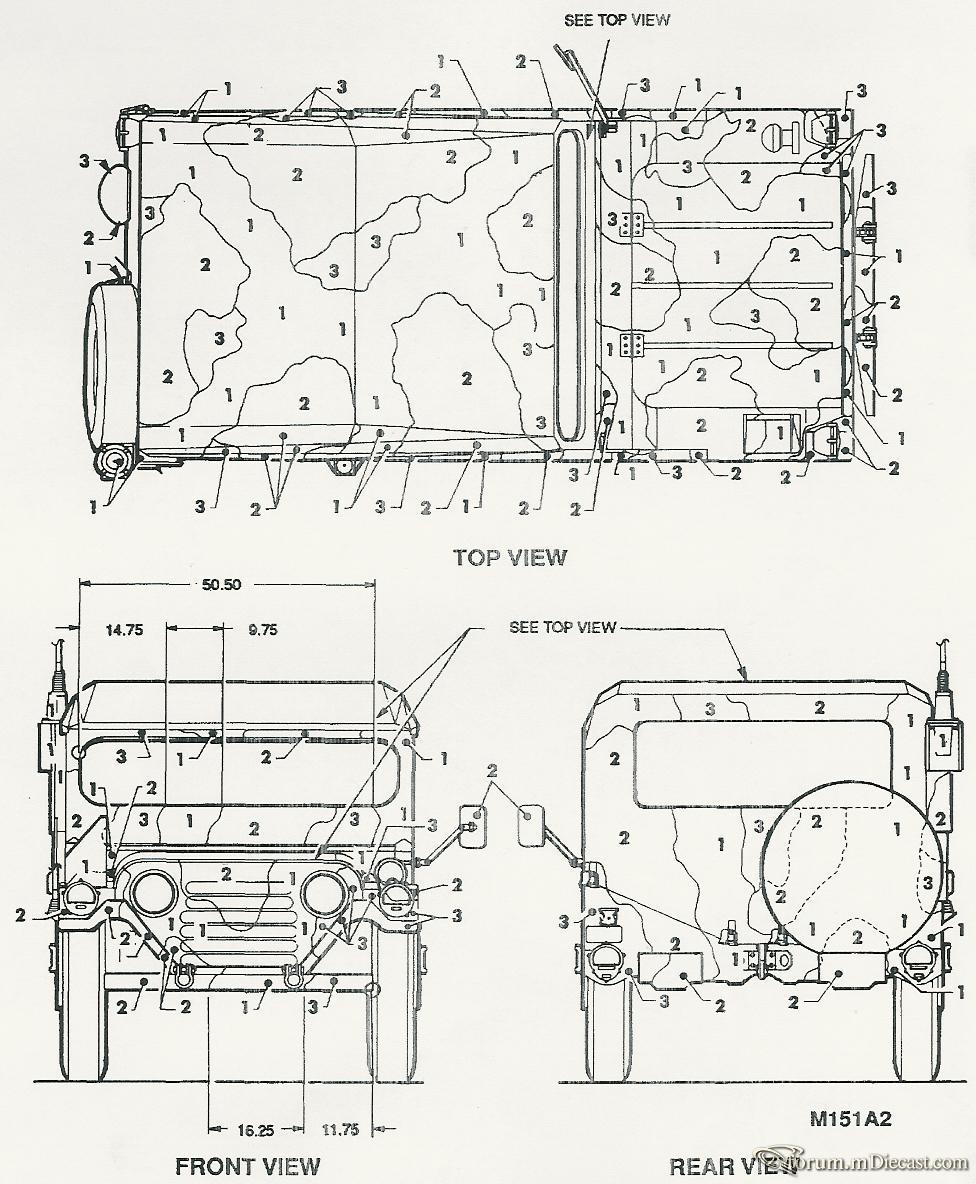 SEE TOP VIEW

TOP VIEW

50.50

14.75

9.75

SEE TOP VIEW

16.25

11.75

M151A2

FRONT VIEW

REAR VIEW

forum.mDiecast.com