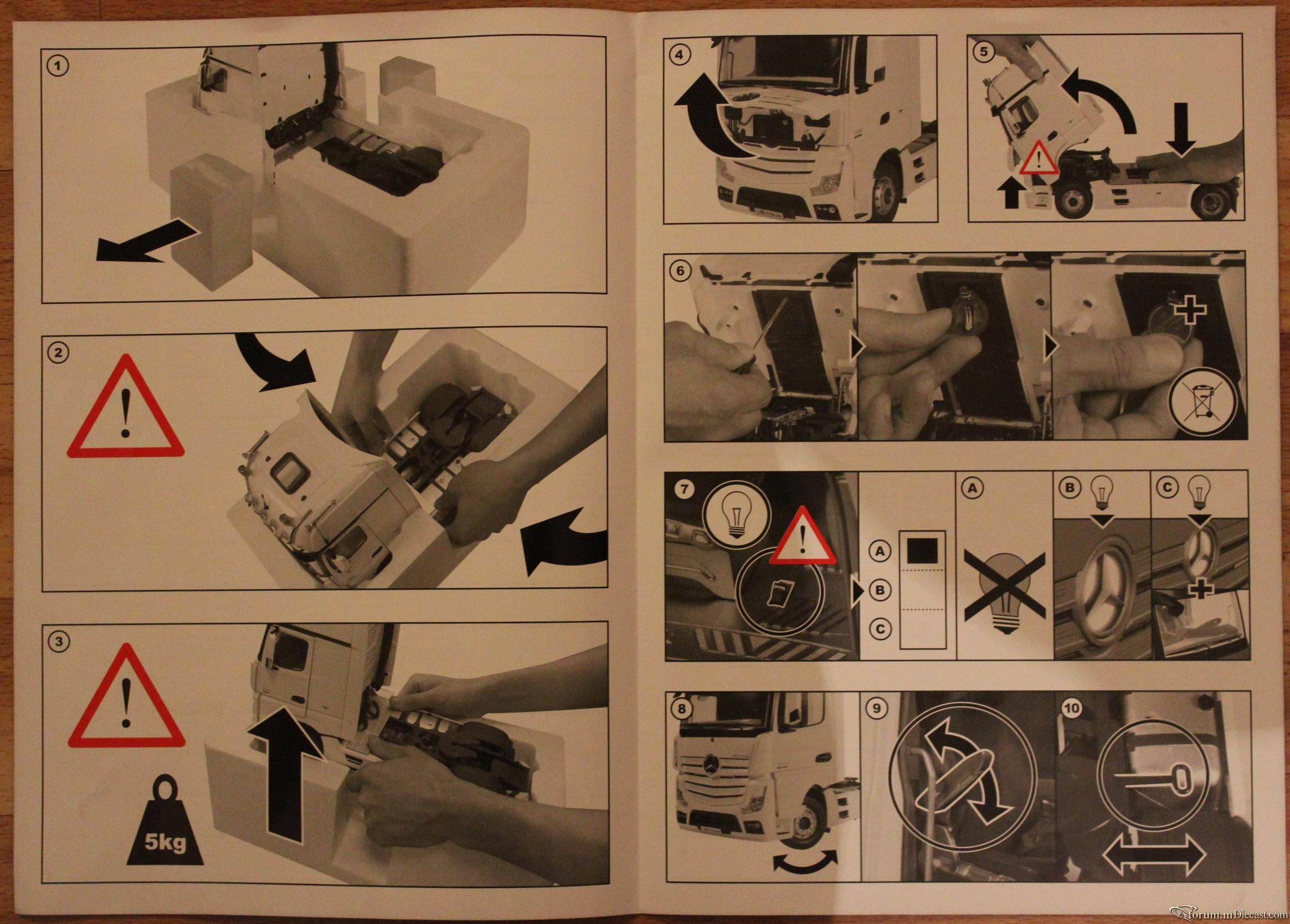 1

2

3

5kg

4

5

6

7

A

B

C

A

B

C

8

9

10

forum.mDiecast.com