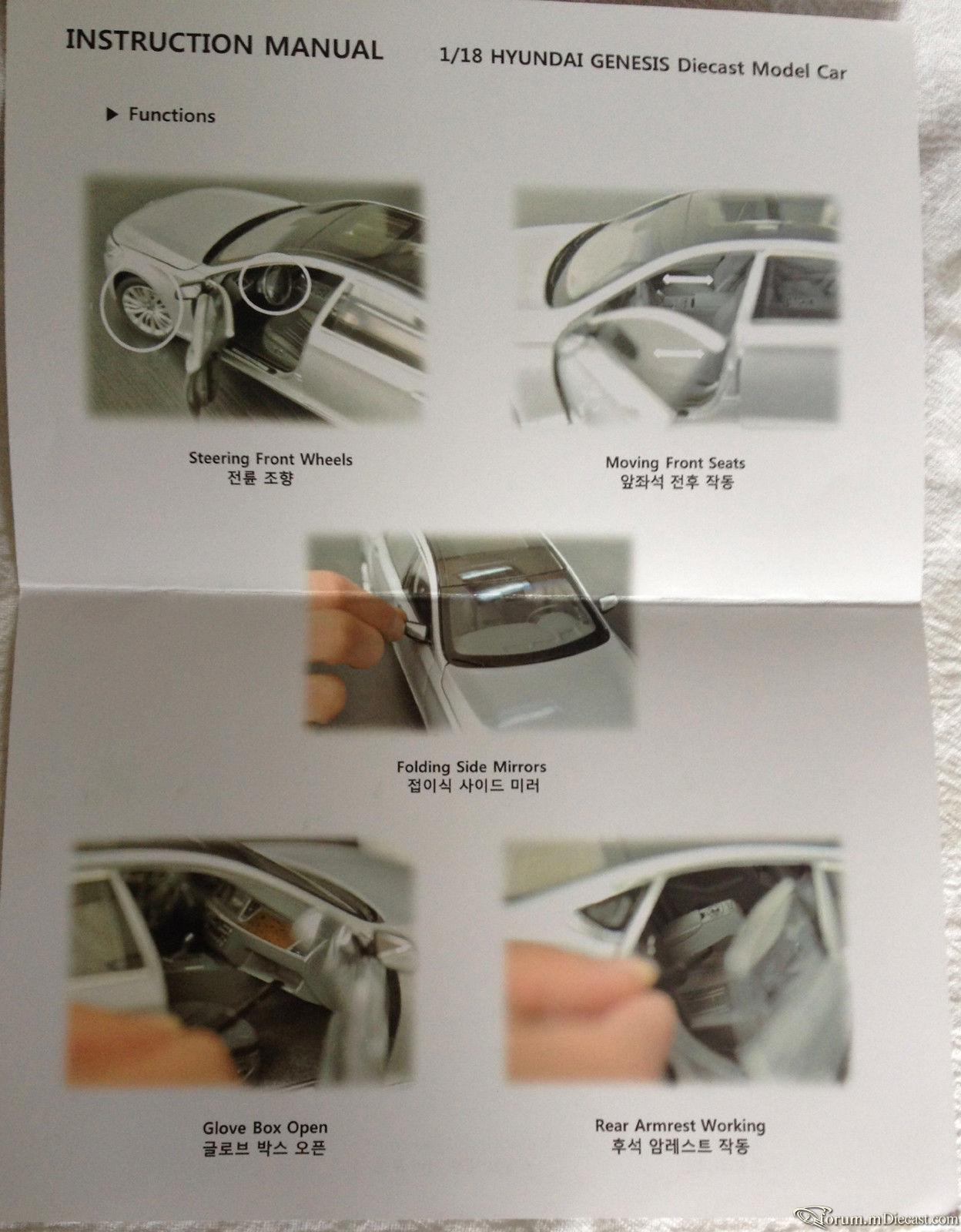 INSTRUCTION MANUAL

1/18 HYUNDAI GENESIS Diecast Model Car

▶ Functions

Steering Front Wheels
전륜 조향

Moving Front Seats
앞좌석 전후 작동

Folding Side Mirrors
접이식 사이드 미러

Glove Box Open
글로브 박스 오픈

Rear Armrest Working
후석 암레스트 작동

Forum.mDiecast.com